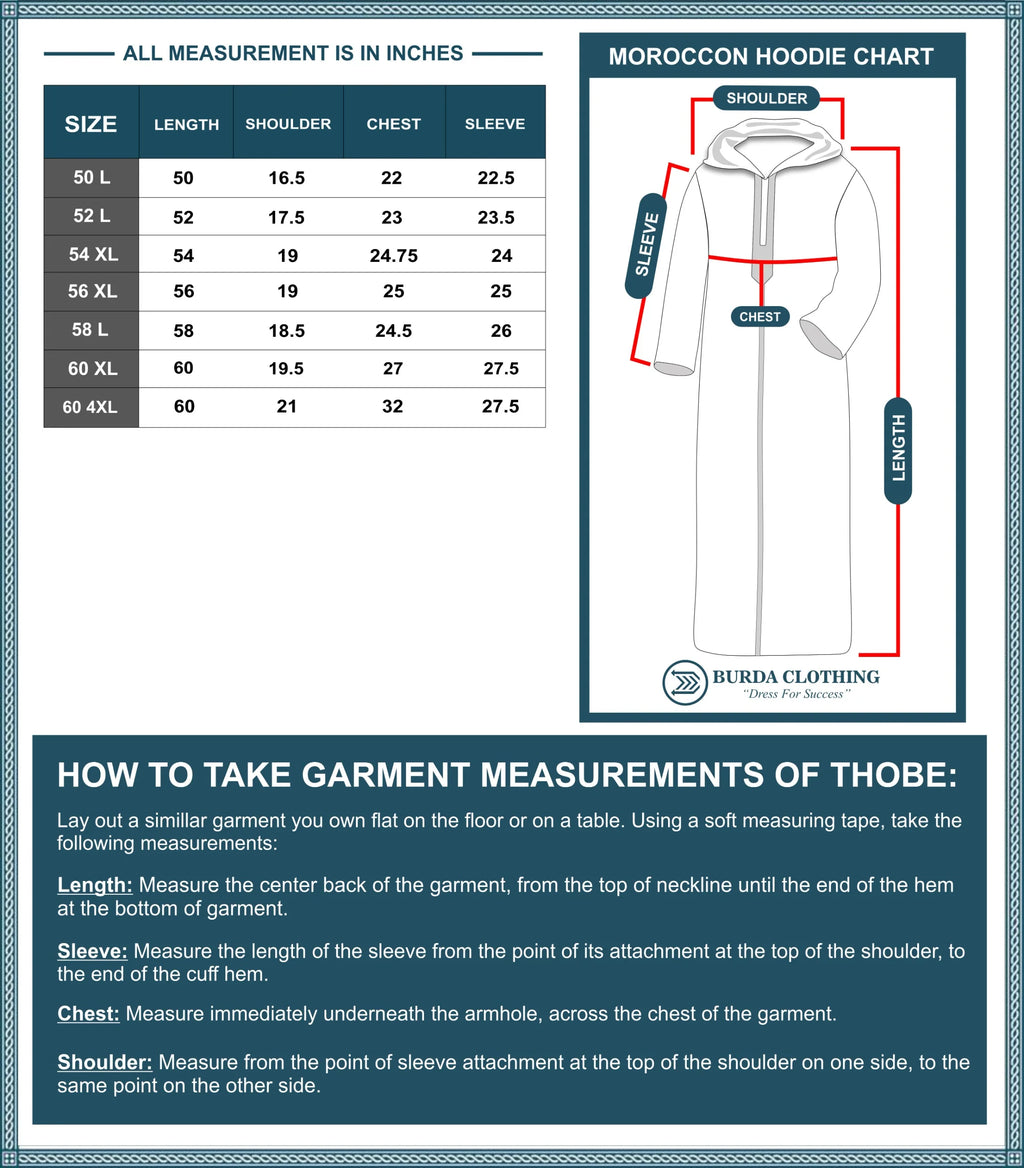 ALL MEASUREMENT IS IN INCHES

| SIZE | LENGTH | SHOULDER | CHEST | SLEEVE |
|---|---|---|---|---|
| 50 L | 50 | 16.5 | 22 | 22.5 |
| 52 L | 52 | 17.5 | 23 | 23.5 |
| 54 XL | 54 | 19 | 24.75 | 24 |
| 56 XL | 56 | 19 | 25 | 25 |
| 58 L | 58 | 18.5 | 24.5 | 26 |
| 60 XL | 60 | 19.5 | 27 | 27.5 |
| 60 4XL | 60 | 21 | 32 | 27.5 |

MOROCCON HOODIE CHART

SHOULDER

SLEEVE

CHEST

LENGTH

BURDA CLOTHING
"Dress For Success"

HOW TO TAKE GARMENT MEASUREMENTS OF THOBE:

Lay out a simillar garment you own flat on the floor or on a table. Using a soft measuring tape, take the following measurements:

Length: Measure the center back of the garment, from the top of neckline until the end of the hem at the bottom of garment.

Sleeve: Measure the length of the sleeve from the point of its attachment at the top of the shoulder, to the end of the cuff hem.

Chest: Measure immediately underneath the armhole, across the chest of the garment.

Shoulder: Measure from the point of sleeve attachment at the top of the shoulder on one side, to the same point on the other side.